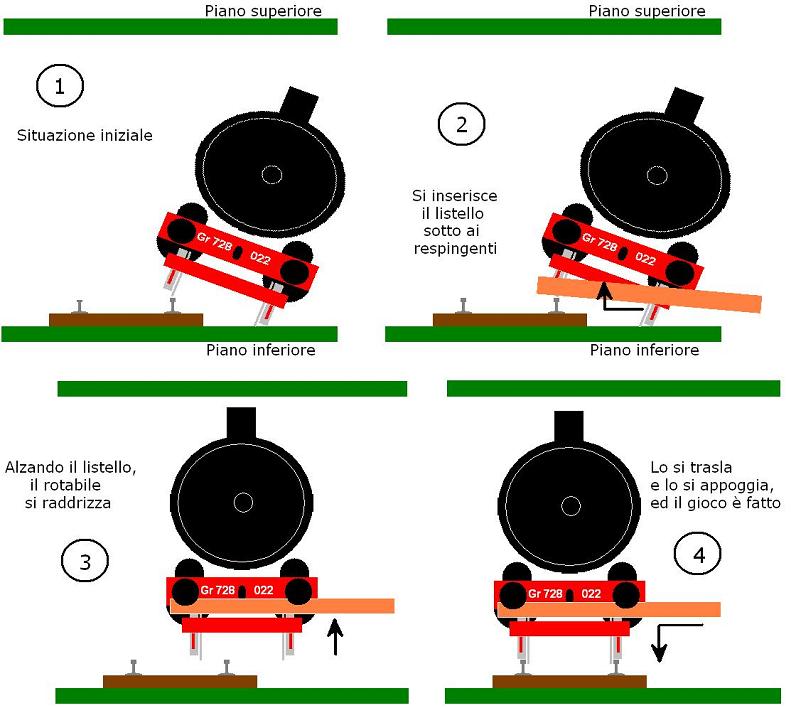 Piano superiore

1

Situazione iniziale

Gr 728 022

Piano inferiore

Piano superiore

2

Si inserisce il listello sotto ai respingenti

Gr 728 022

Piano inferiore

Alzando il listello, il rotabile si raddrizza

3

Gr 728 022

Lo si trasla e lo si appoggia, ed il gioco è fatto

4

Gr 728 022