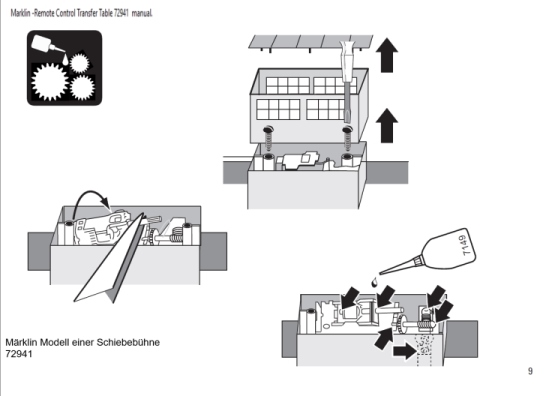 Marklin -Remote Control Transfer Table 72941 manual.

7149

Märklin Modell einer Schiebebühne
72941

9