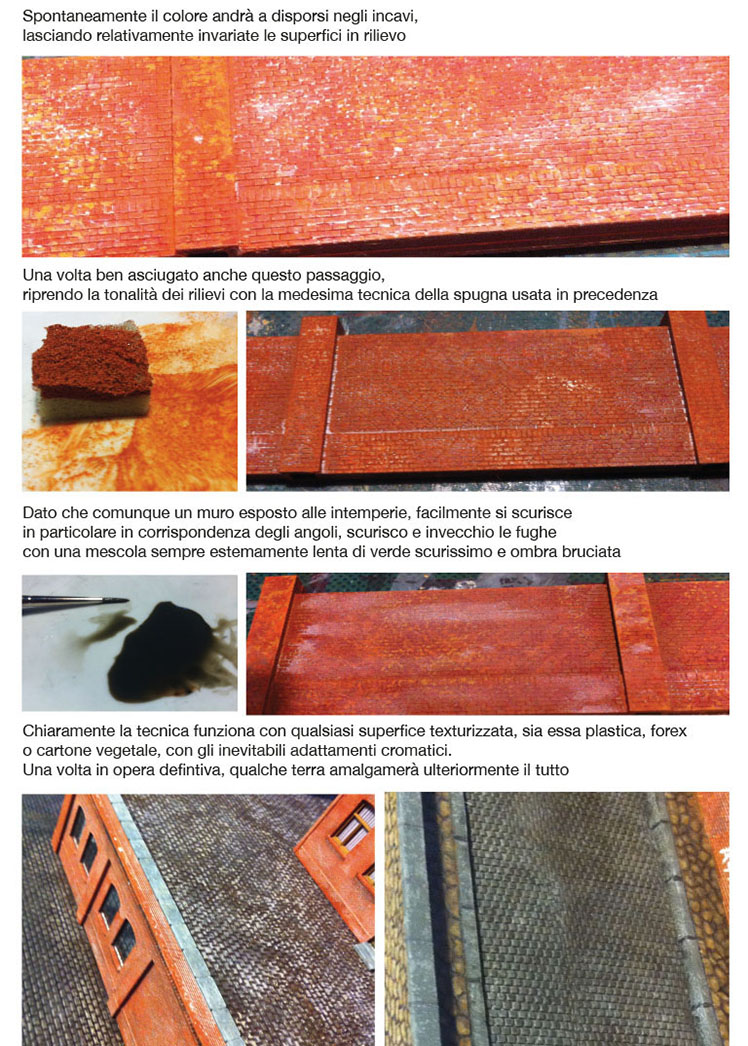 Spontaneamente il colore andrà a disporsi negli incavi, lasciando relativamente invariate le superfici in rilievo

Una volta ben asciugato anche questo passaggio, riprendo la tonalità dei rilievi con la medesima tecnica della spugna usata in precedenza

Dato che comunque un muro esposto alle intemperie, facilmente si scurisce in particolare in corrispondenza degli angoli, scurisco e invecchio le fughe con una mescola sempre estemamente lenta di verde scurissimo e ombra bruciata

Chiaramente la tecnica funziona con qualsiasi superfice texturizzata, sia essa plastica, forex o cartone vegetale, con gli inevitabili adattamenti cromatici.
Una volta in opera defintiva, qualche terra amalgamerà ulteriormente il tutto