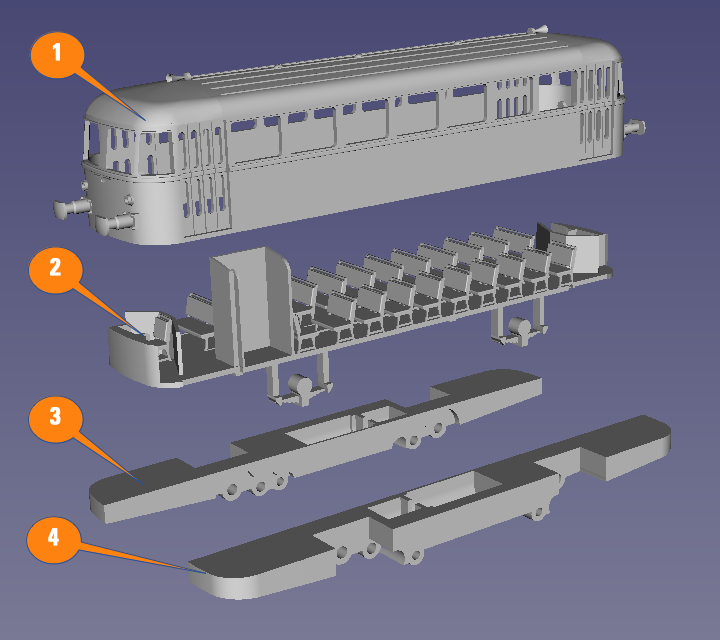 1
2
3
4