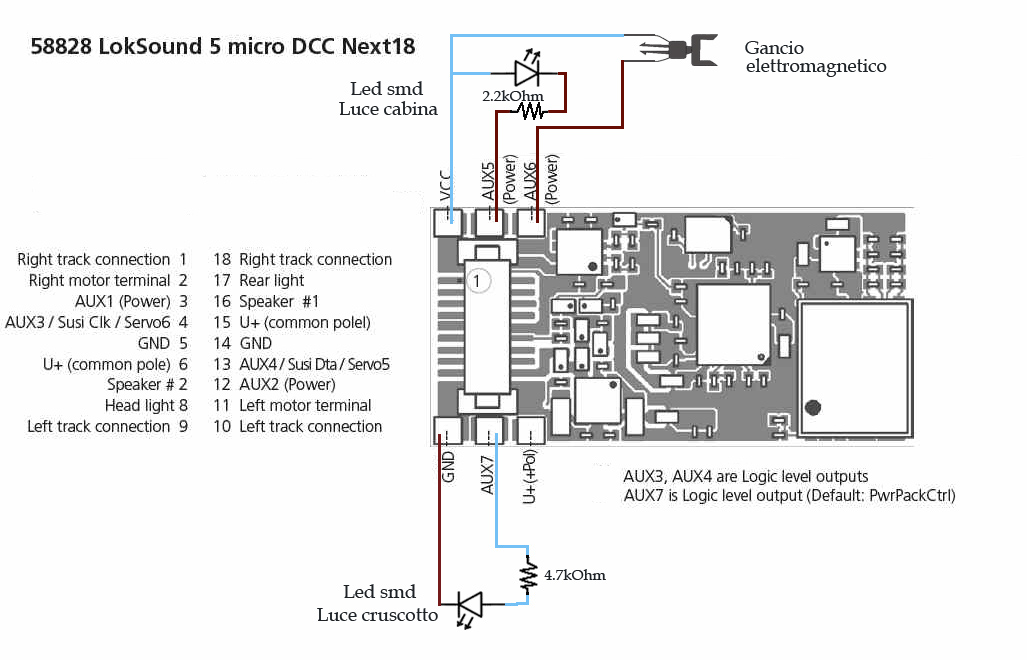 58828 LokSound 5 micro DCC Next18

Gancio elettromagnetico

Led smd
Luce cabina

2.2kOhm

VCC
AUX5 (Power)
AUX6 (Power)

Right track connection 1
Right motor terminal 2
AUX1 (Power) 3
AUX3 / Susi Clk / Servo6 4
GND 5
U+ (common pole) 6
Speaker # 2
Head light 8
Left track connection 9

18 Right track connection
17 Rear light
16 Speaker #1
15 U+ (common polel)
14 GND
13 AUX4 / Susi Dta / Servo5
12 AUX2 (Power)
11 Left motor terminal
10 Left track connection

1

GND
AUX7
U+(+Pol)

AUX3, AUX4 are Logic level outputs
AUX7 is Logic level output (Default: PwrPackCtrl)

4.7kOhm

Led smd
Luce cruscotto