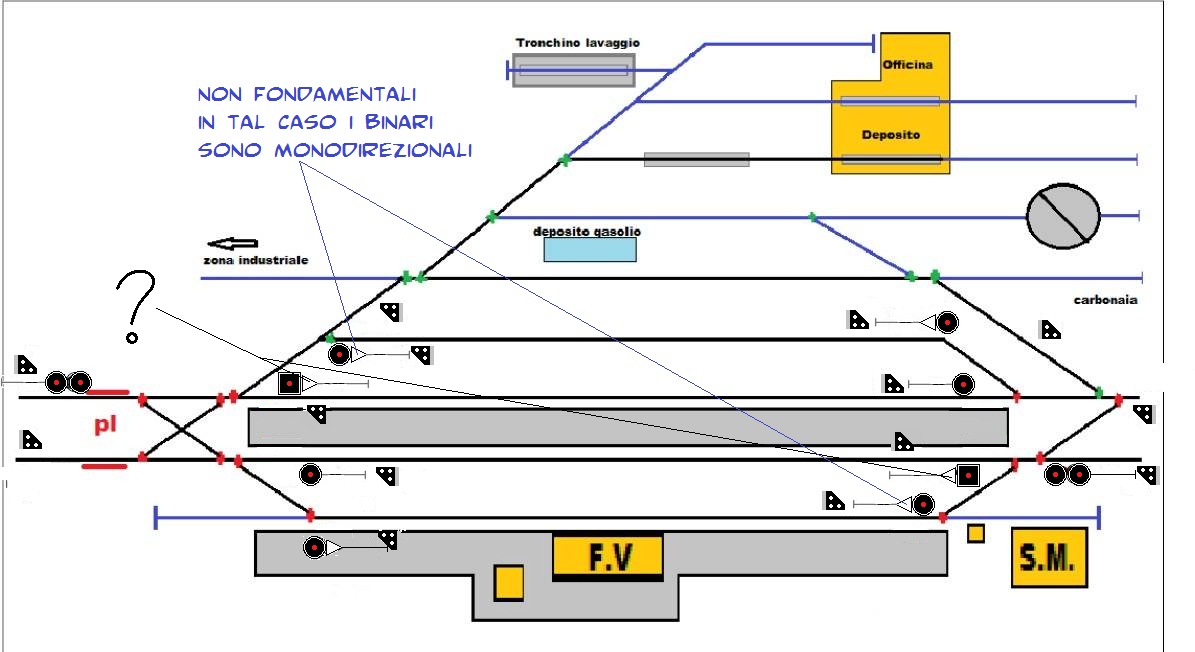 Tronchino lavaggio

Officina

Deposito

NON FONDAMENTALI
IN TAL CASO I BINARI
SONO MONODIREZIONALI

deposito gasolio

zona industriale

carbonaia

?

pl

F.V

S.M.